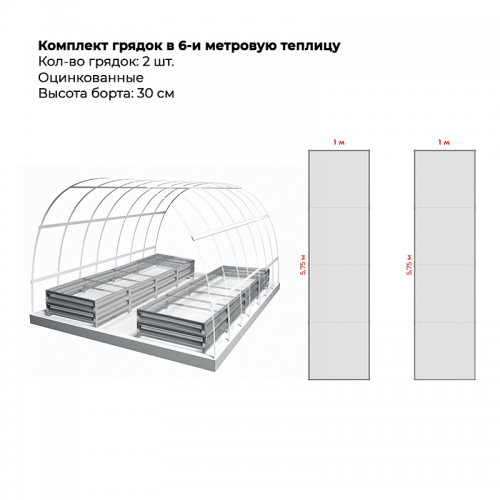 Комплект грядок в 6-и метровую теплицу
Кол-во грядок: 2 шт.
Оцинкованные
Высота борта: 30 см

1 м
5,75 м

1 м
5,75 м