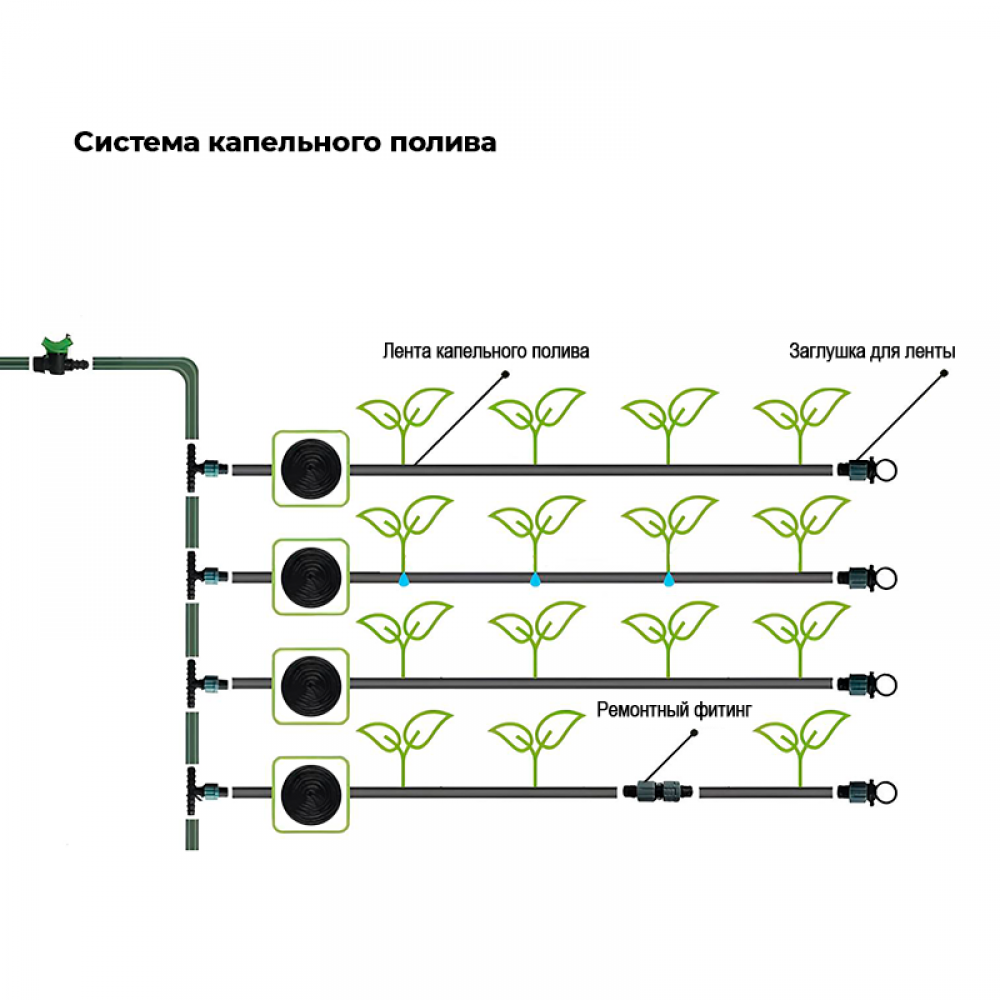 Система капельного полива

Лента капельного полива

Заглушка для ленты

Ремонтный фитинг